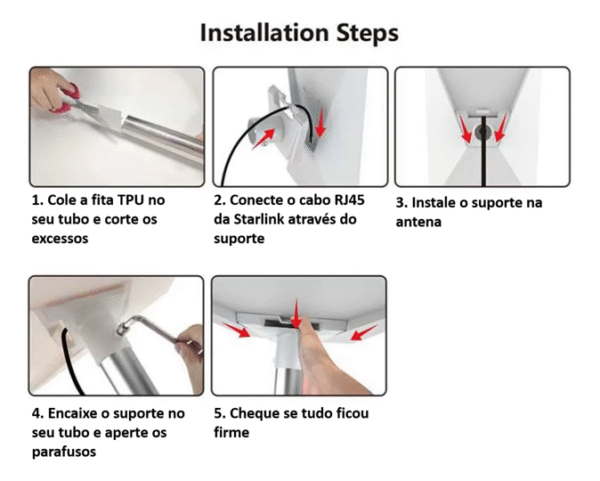 Installation Steps

1. Cole a fita TPU no seu tubo e corte os excessos

2. Conecte o cabo RJ45 da Starlink através do suporte

3. Instale o suporte na antena

4. Encaixe o suporte no seu tubo e aperte os parafusos

5. Cheque se tudo ficou firme